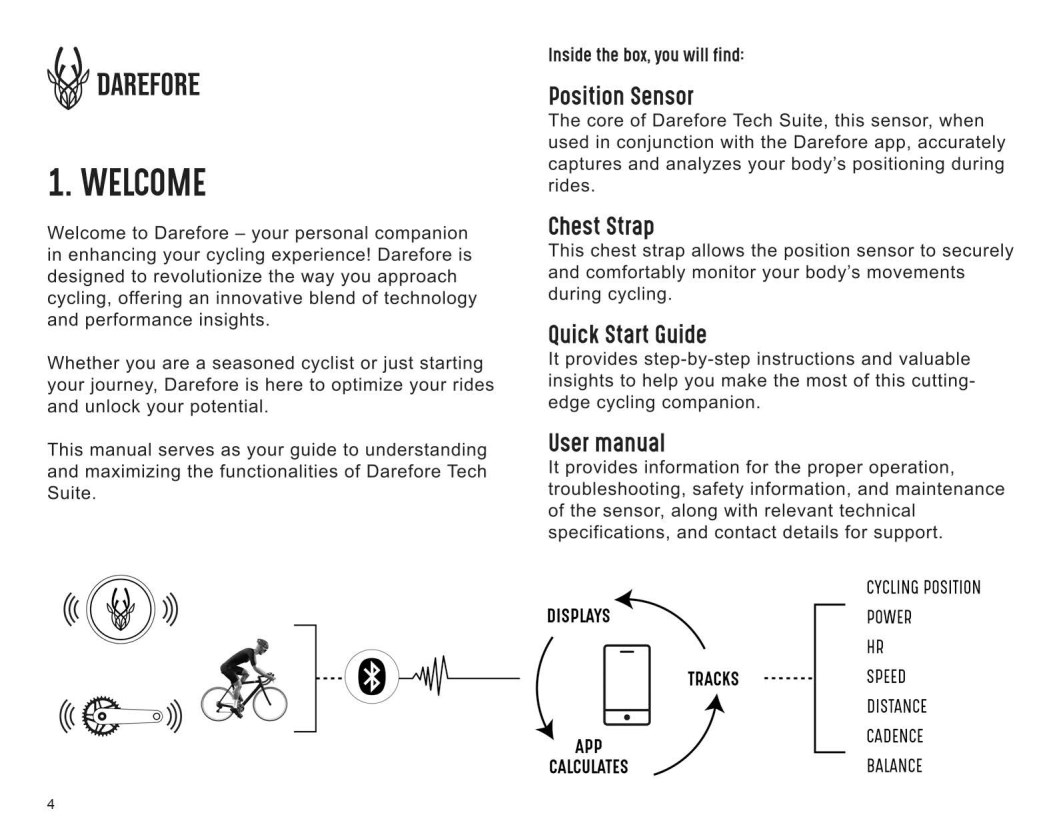 DAREFORE

1. WELCOME

Welcome to Darefore – your personal companion in enhancing your cycling experience! Darefore is designed to revolutionize the way you approach cycling, offering an innovative blend of technology and performance insights.

Whether you are a seasoned cyclist or just starting your journey, Darefore is here to optimize your rides and unlock your potential.

This manual serves as your guide to understanding and maximizing the functionalities of Darefore Tech Suite.

Inside the box, you will find:

Position Sensor
The core of Darefore Tech Suite, this sensor, when used in conjunction with the Darefore app, accurately captures and analyzes your body's positioning during rides.

Chest Strap
This chest strap allows the position sensor to securely and comfortably monitor your body's movements during cycling.

Quick Start Guide
It provides step-by-step instructions and valuable insights to help you make the most of this cutting-edge cycling companion.

User manual
It provides information for the proper operation, troubleshooting, safety information, and maintenance of the sensor, along with relevant technical specifications, and contact details for support.

DISPLAYS
TRACKS
APP CALCULATES

CYCLING POSITION
POWER
HR
SPEED
DISTANCE
CADENCE
BALANCE

4